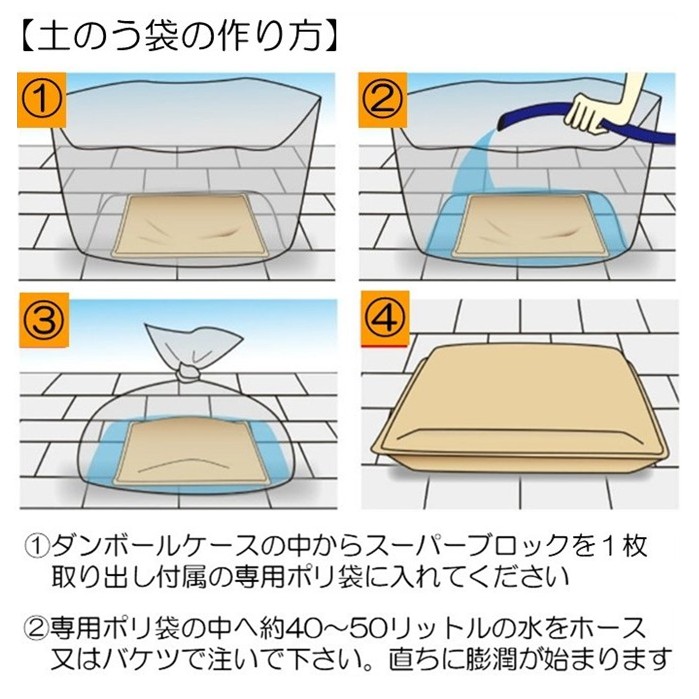 【土のう袋の作り方】

①

②

③

④

①ダンボールケースの中からスーパーブロックを１枚取り出し付属の専用ポリ袋に入れてください

②専用ポリ袋の中へ約40～50リットルの水をホース又はバケツで注いで下さい。直ちに膨潤が始まります